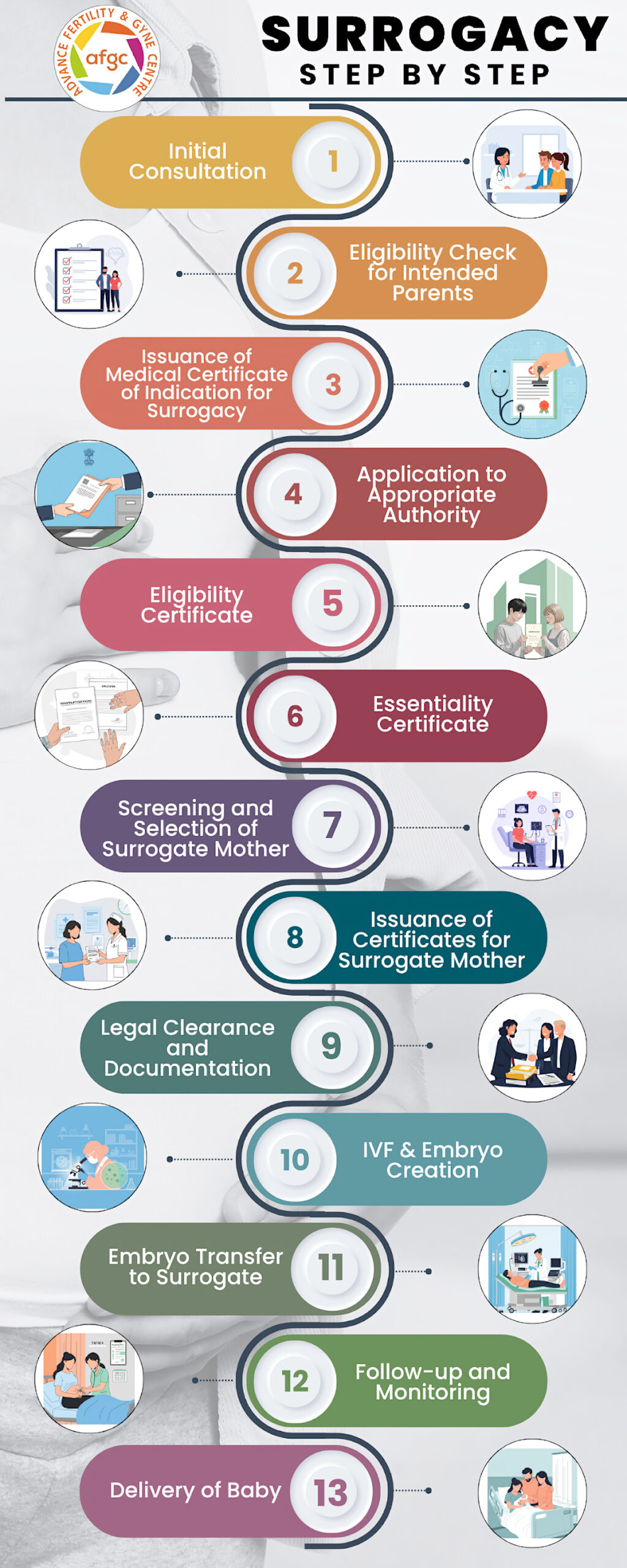 ADVANCE FERTILITY & GYNE CENTRE
afgc

SURROGACY
STEP BY STEP

Initial Consultation 1

2 Eligibility Check for Intended Parents

Issuance of Medical Certificate of Indication for Surrogacy 3

4 Application to Appropriate Authority

Eligibility Certificate 5

6 Essentiality Certificate

Screening and Selection of Surrogate Mother 7

8 Issuance of Certificates for Surrogate Mother

Legal Clearance and Documentation 9

10 IVF & Embryo Creation

Embryo Transfer to Surrogate 11

12 Follow-up and Monitoring

Delivery of Baby 13